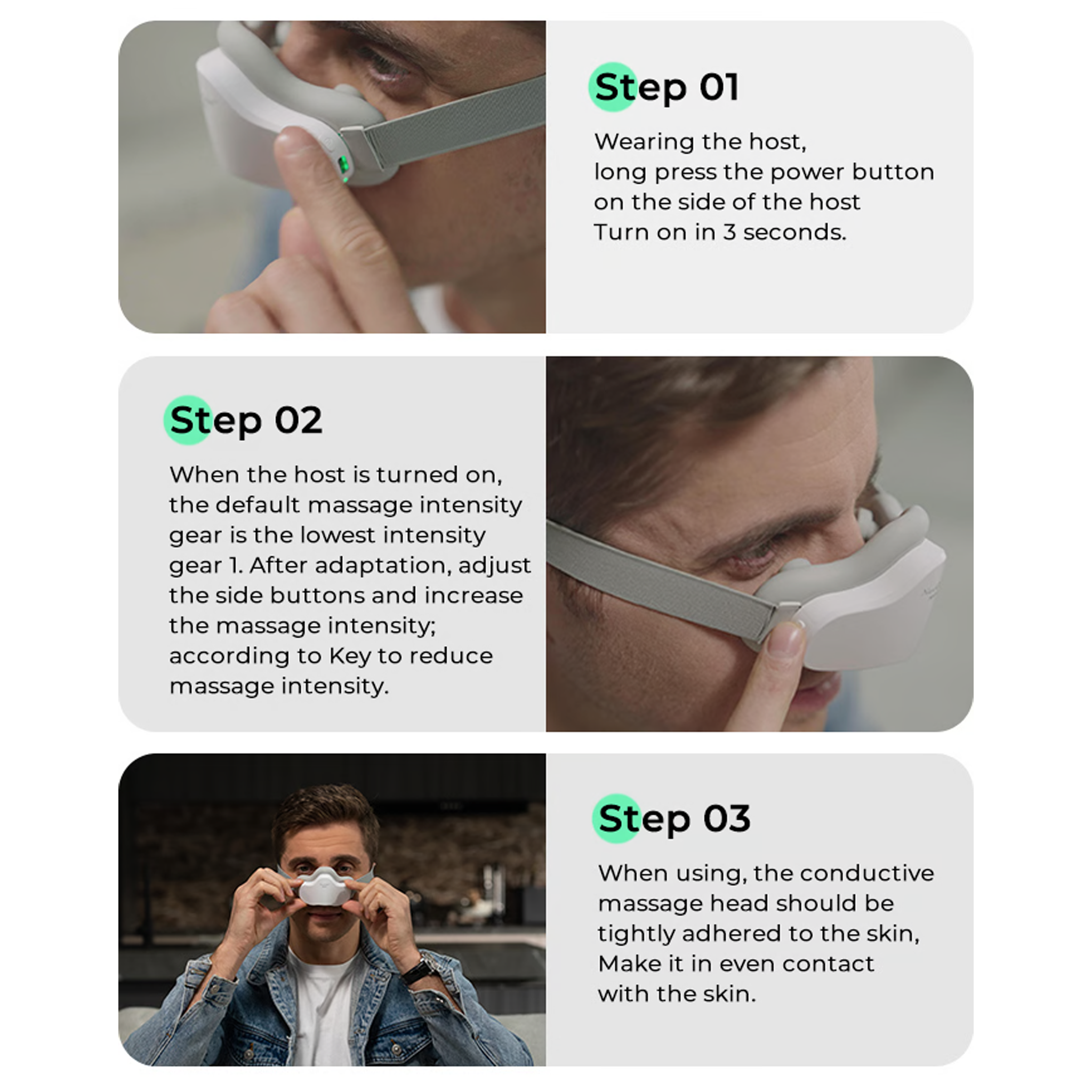 Step 01

Wearing the host,
long press the power button
on the side of the host
Turn on in 3 seconds.

Step 02

When the host is turned on, the default massage intensity gear is the lowest intensity gear 1. After adaptation, adjust the side buttons and increase the massage intensity; according to Key to reduce massage intensity.

Step 03

When using, the conductive massage head should be tightly adhered to the skin, Make it in even contact with the skin.